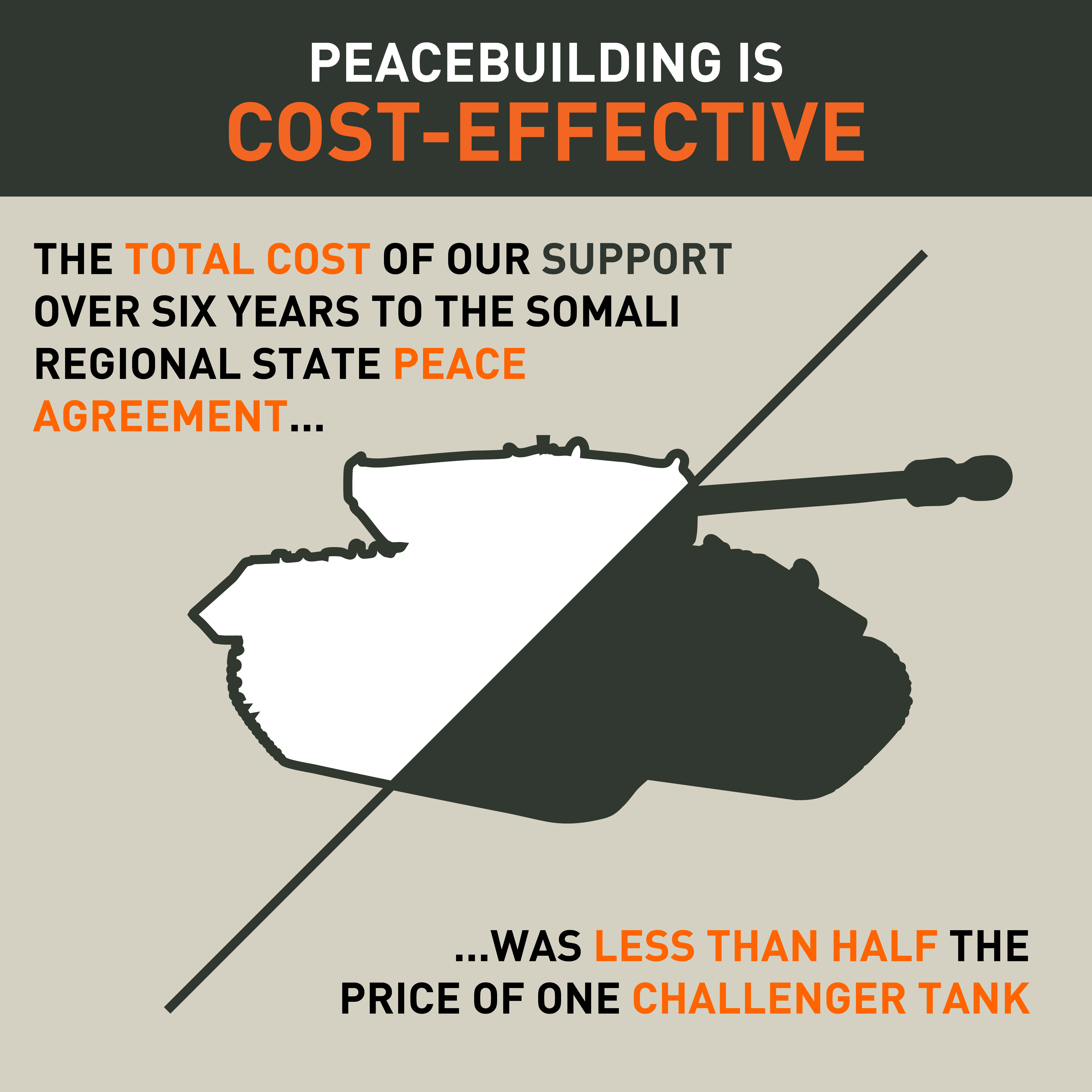 PEACEBUILDING IS
COST-EFFECTIVE

THE TOTAL COST OF OUR SUPPORT OVER SIX YEARS TO THE SOMALI REGIONAL STATE PEACE AGREEMENT...

...WAS LESS THAN HALF THE PRICE OF ONE CHALLENGER TANK